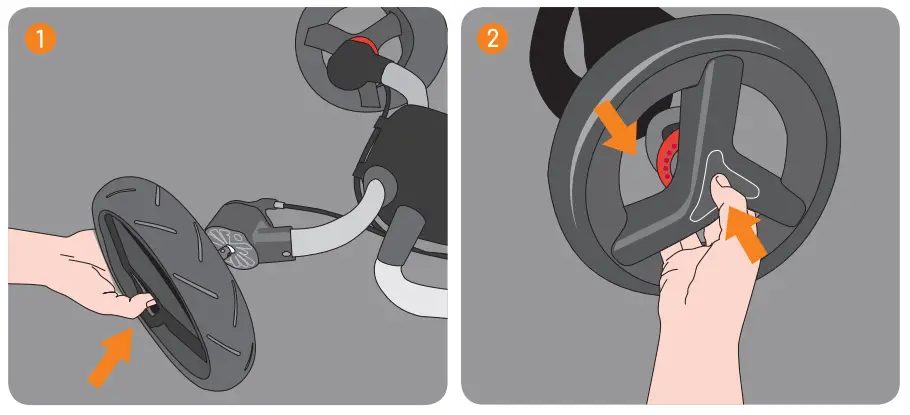 1

2