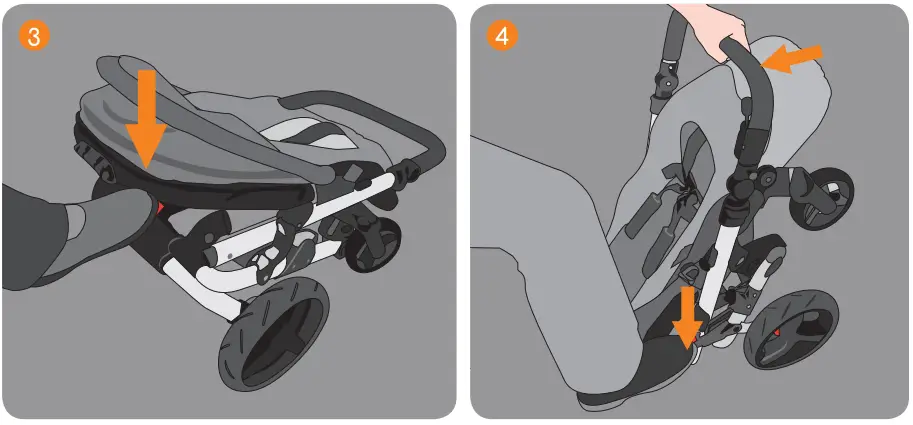 3

4