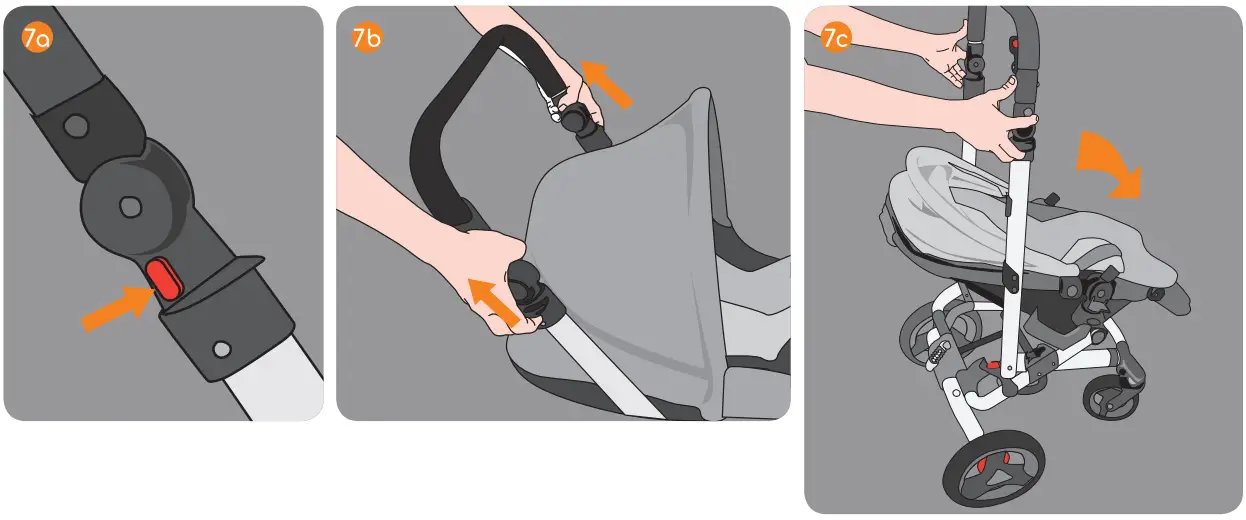 7a

7b

7c