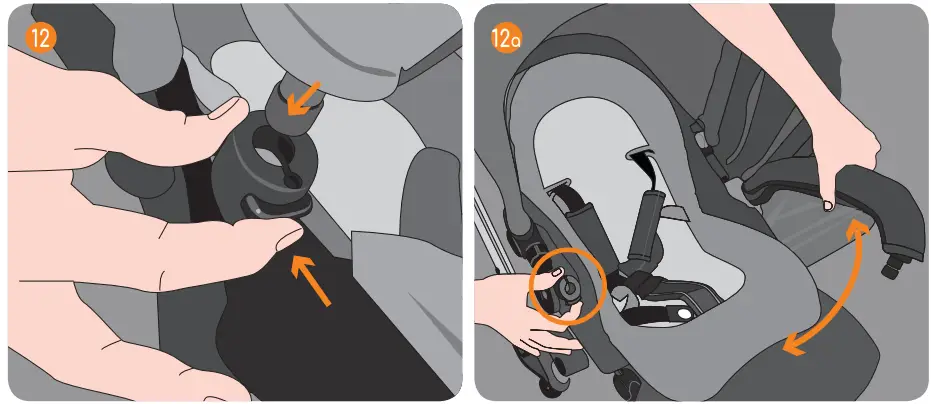 12

12a