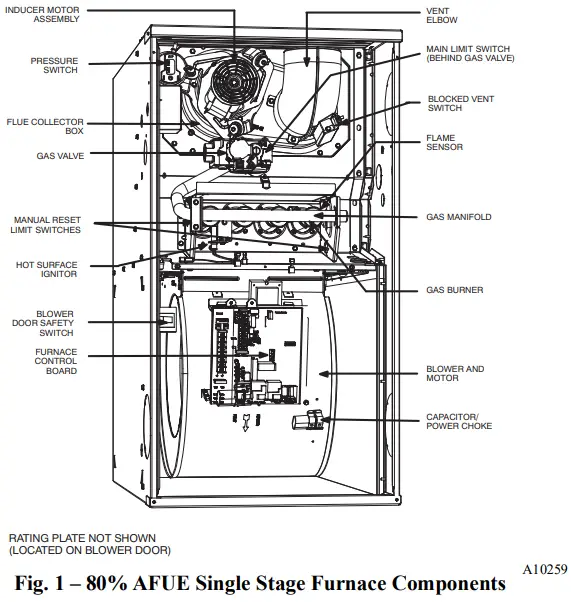 INDUCER MOTOR ASSEMBLY

PRESSURE SWITCH

FLUE COLLECTOR BOX

GAS VALVE

MANUAL RESET LIMIT SWITCHES

HOT SURFACE IGNITOR

BLOWER DOOR SAFETY SWITCH

FURNACE CONTROL BOARD

VENT ELBOW

MAIN LIMIT SWITCH (BEHIND GAS VALVE)

BLOCKED VENT SWITCH

FLAME SENSOR

GAS MANIFOLD

GAS BURNER

BLOWER AND MOTOR

CAPACITOR/ POWER CHOKE

RATING PLATE NOT SHOWN (LOCATED ON BLOWER DOOR)

A10259

Fig. 1 – 80% AFUE Single Stage Furnace Components