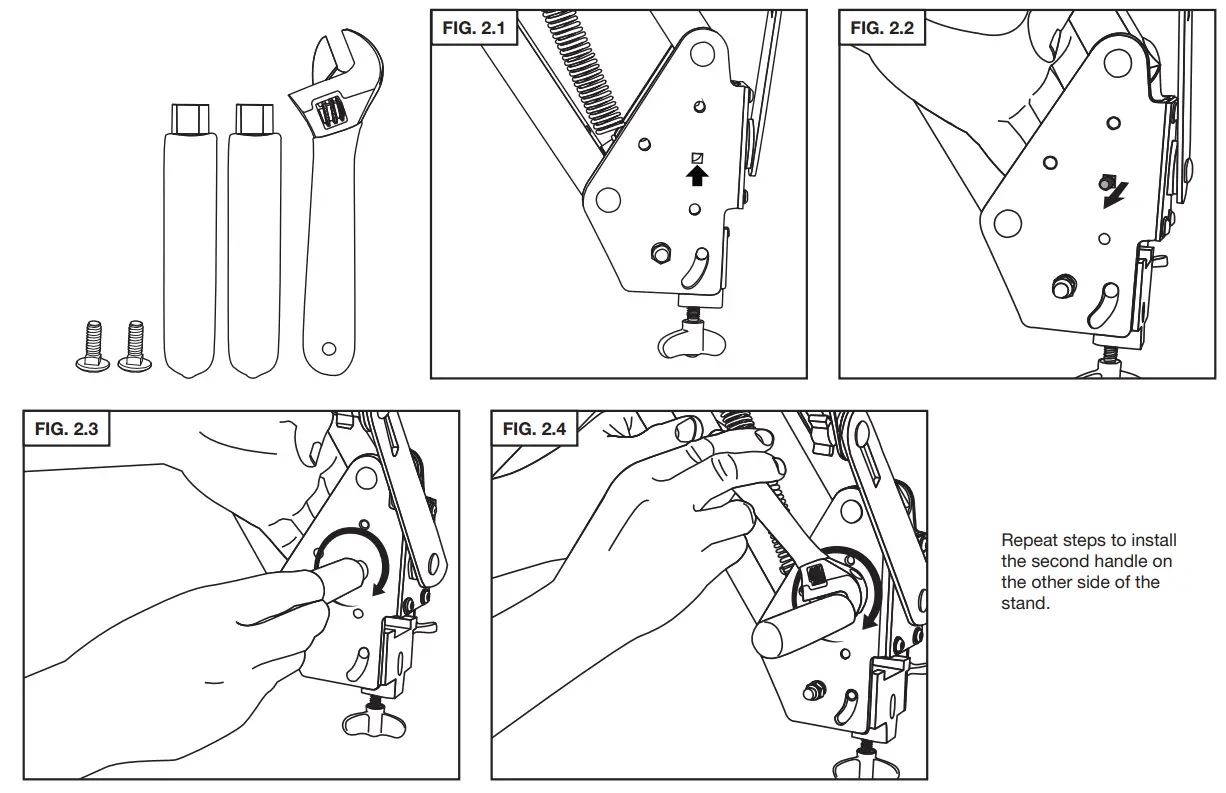 FIG. 2.1

FIG. 2.2

FIG. 2.3

FIG. 2.4

Repeat steps to install the second handle on the other side of the stand.