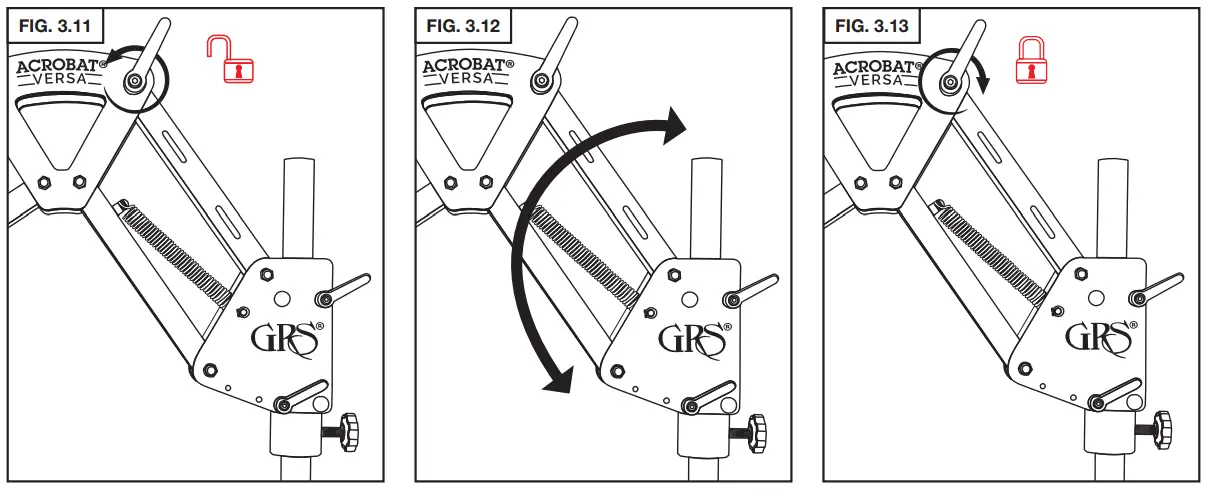 FIG. 3.11

ACROBAT®
VERSA

GRS®

FIG. 3.12

ACROBAT®
VERSA

GRS®

FIG. 3.13

ACROBAT®
VERSA

GRS®