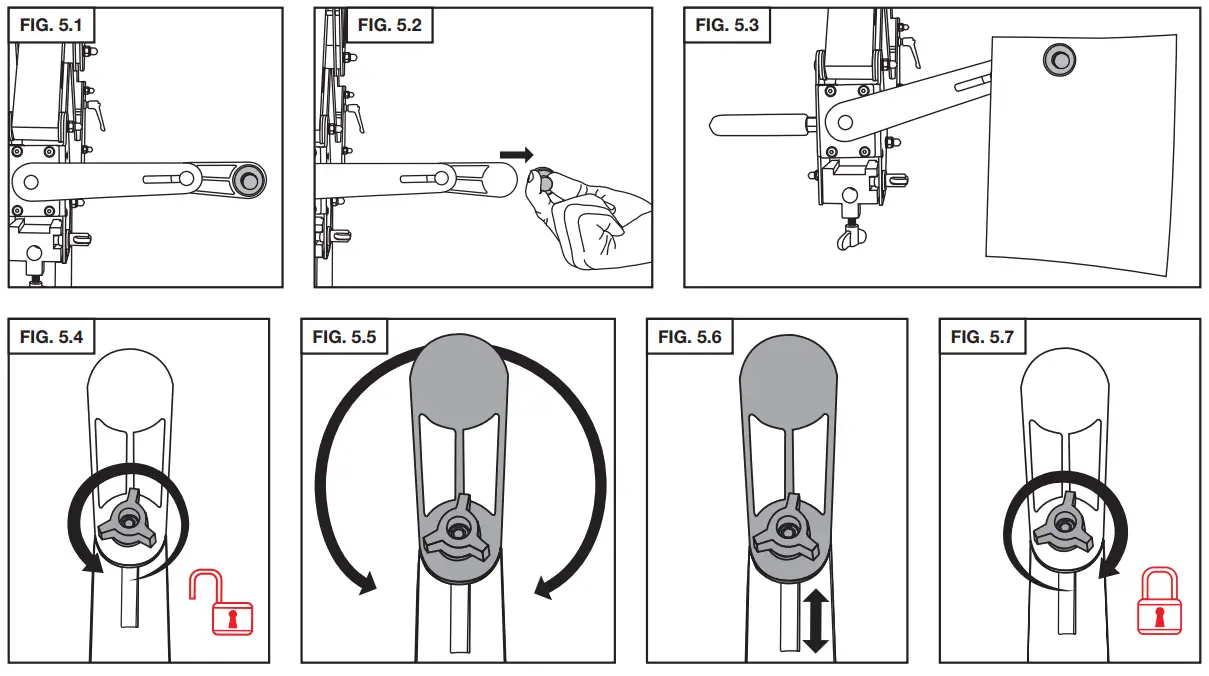 FIG. 5.1

FIG. 5.2

FIG. 5.3

FIG. 5.4

FIG. 5.5

FIG. 5.6

FIG. 5.7