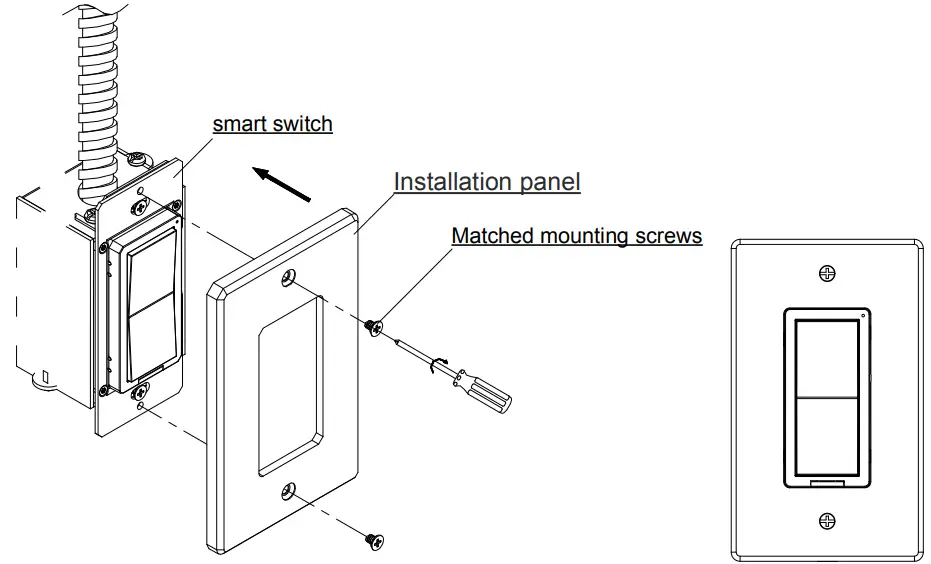 smart switch

Installation panel

Matched mounting screws