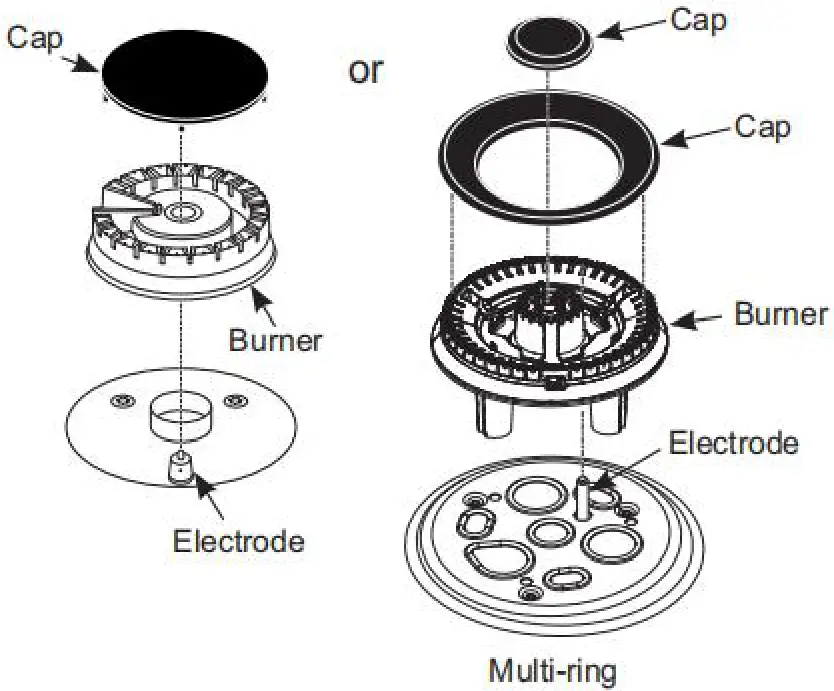 Cap

Burner

Electrode

or

Cap

Cap

Burner

Electrode

Multi-ring