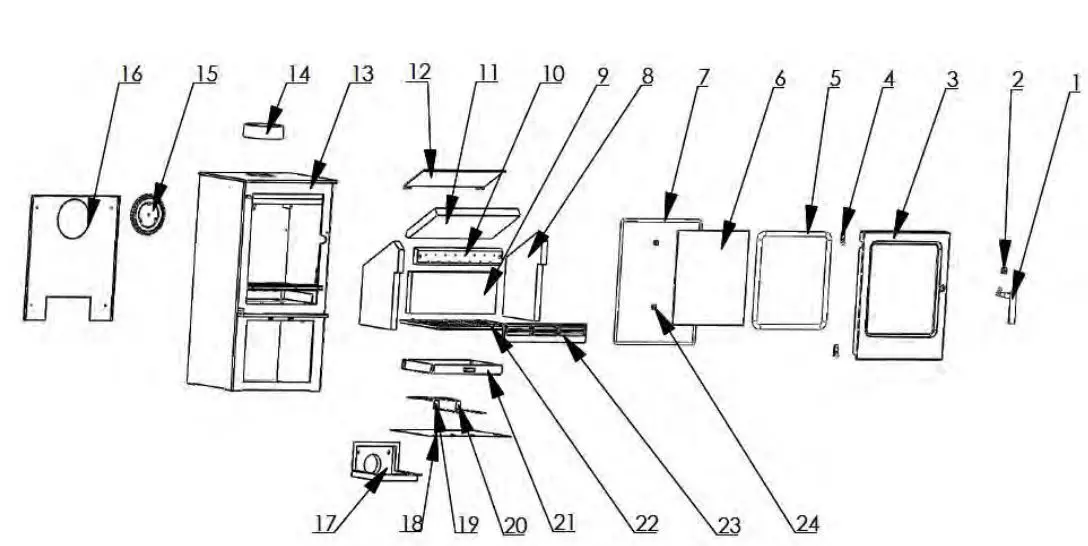 16 15 14 13 12 11 10 9 8 7 6 5 4 3 2 1

17 18 19 20 21 22 23 24