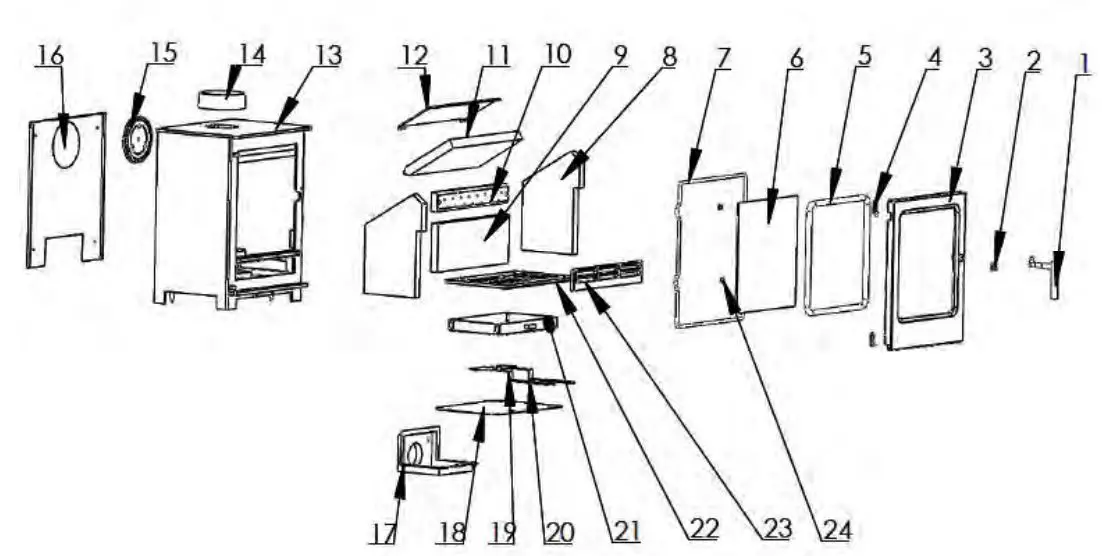 16
15
14
13
12
11
10
9
8
7
6
5
4
3
2
1
17
18
19
20
21
22
23
24