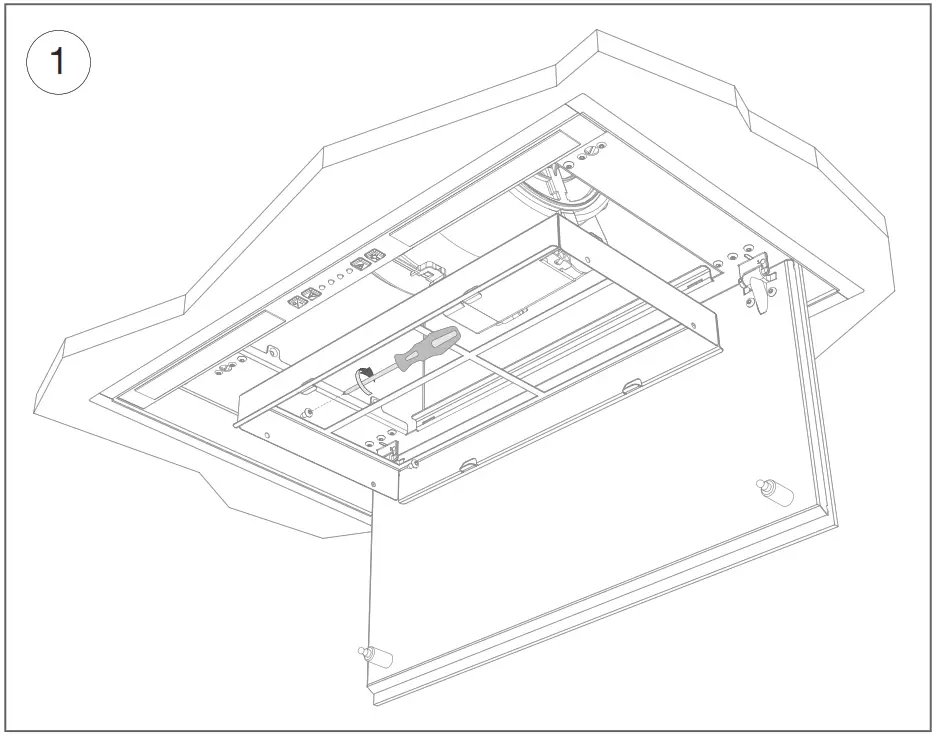 1