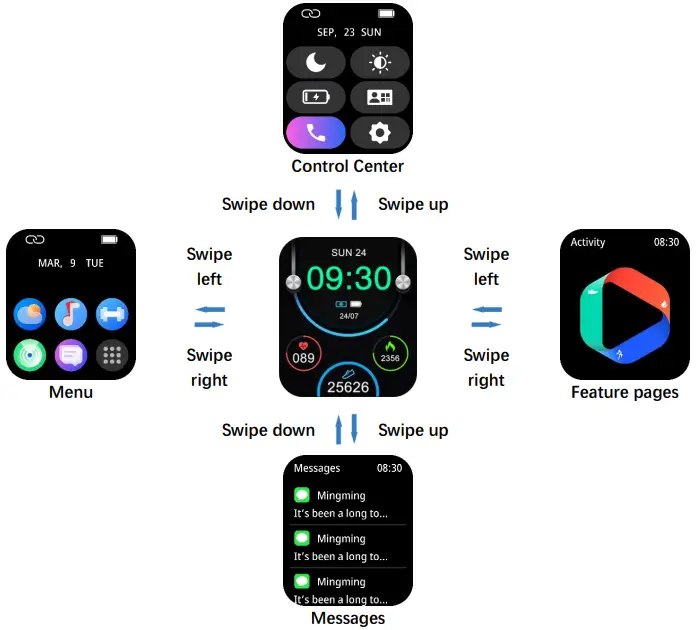 SEP, 23 SUN

Control Center

Swipe down

Swipe up

MAR, 9 TUE

Menu

Swipe left

Swipe right

SUN 24
09:30
24/07
089
2356
25626

Swipe left

Swipe right

Activity 08:30

Feature pages

Swipe down

Swipe up

Messages 08:30

Mingming
It's been a long to...

Mingming
It's been a long to...

Mingming
It's been a long to...

Messages