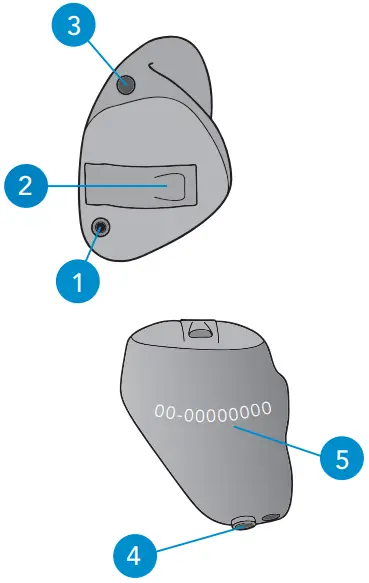 3

2

1

00-00000000

5

4