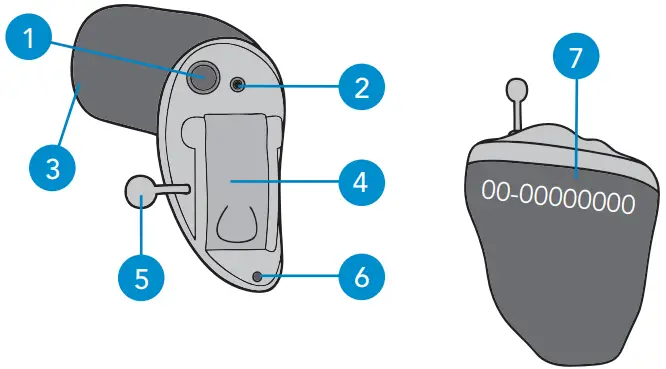 1
2
3
4
5
6
7
00-00000000