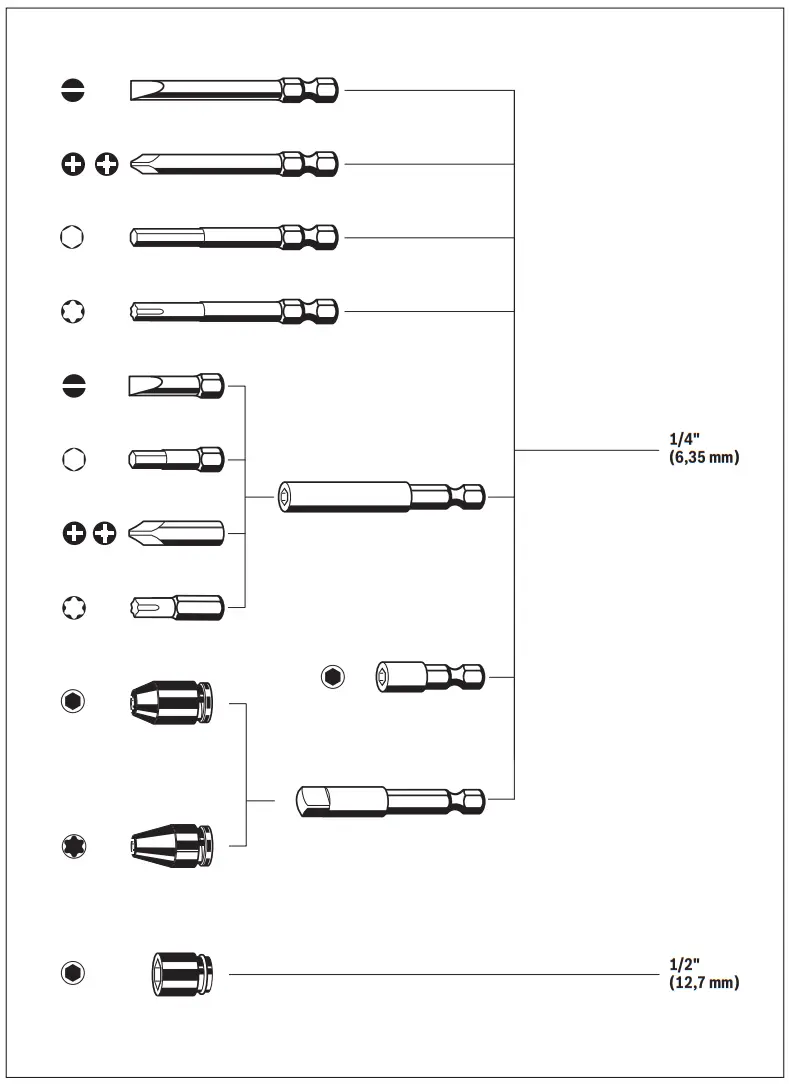 1/4"
(6,35 mm)

1/2"
(12,7 mm)