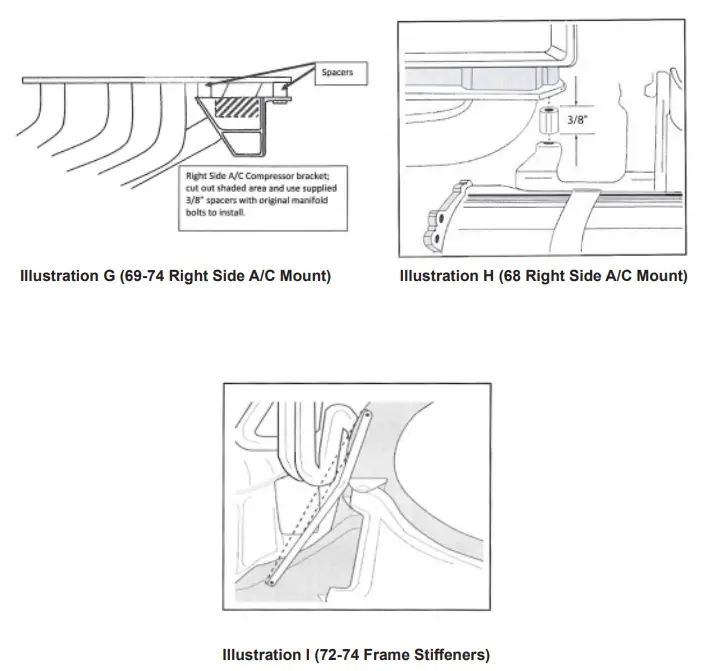 Spacers

Right Side A/C Compressor bracket; cut out shaded area and use supplied 3/8" spacers with original manifold bolts to install.

Illustration G (69-74 Right Side A/C Mount)

3/8"

Illustration H (68 Right Side A/C Mount)

Illustration I (72-74 Frame Stiffeners)