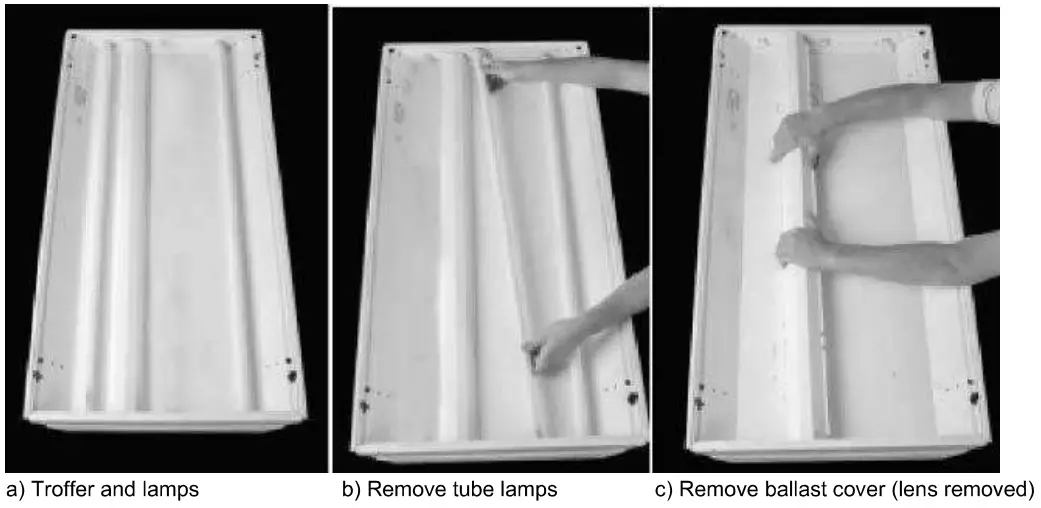 a) Troffer and lamps

b) Remove tube lamps

c) Remove ballast cover (lens removed)