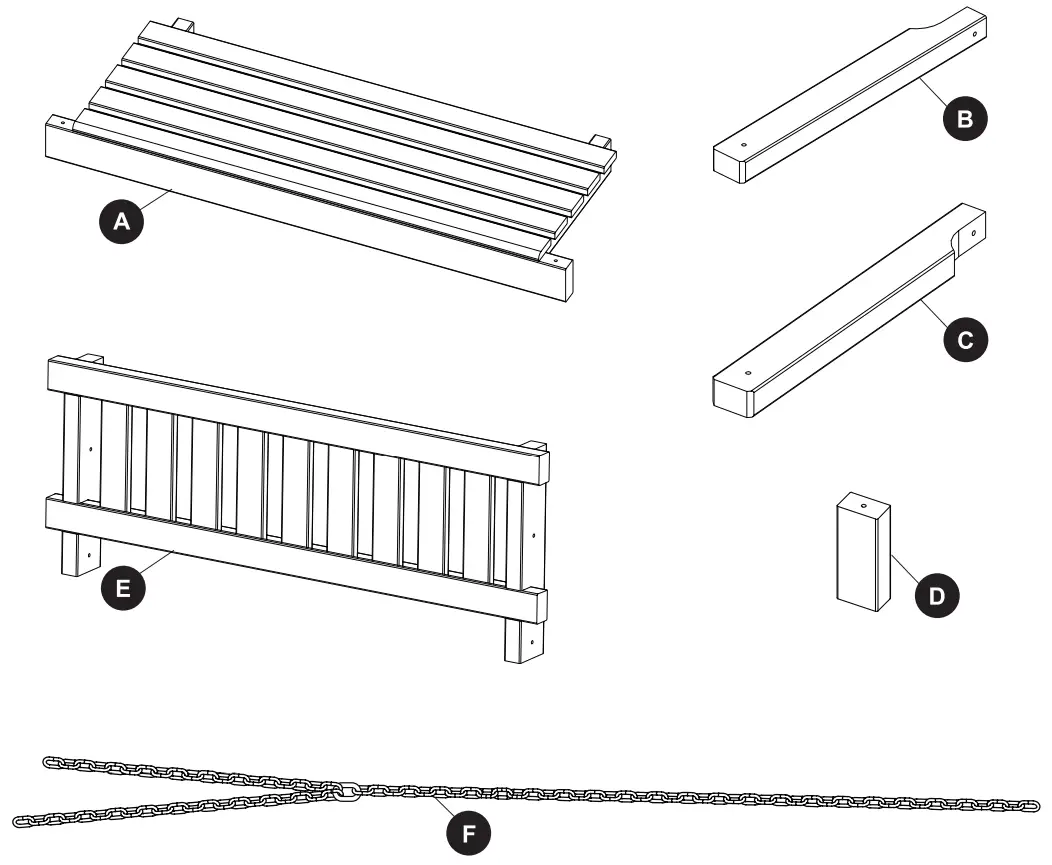 A
B
C
E
D
F