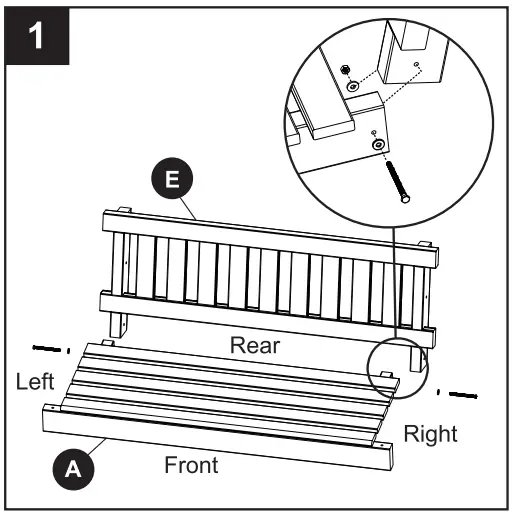 1

E

Rear

Left

Right

A

Front