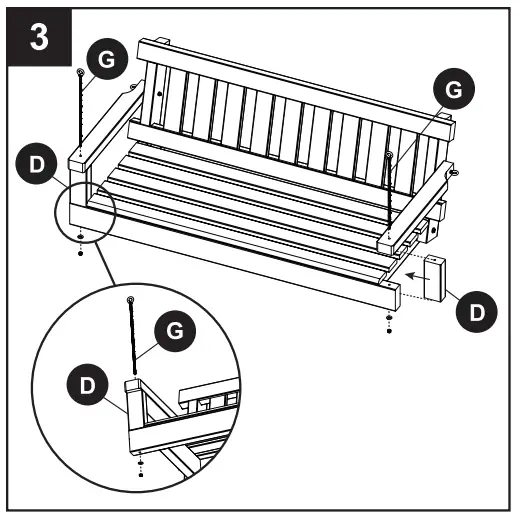 3

G

G

D

D

G

D