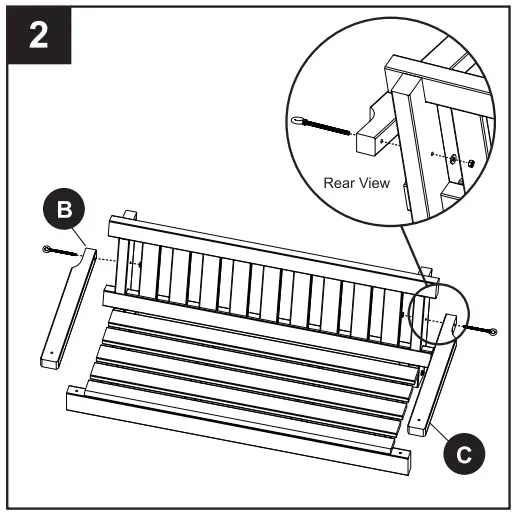 2

Rear View

B

C