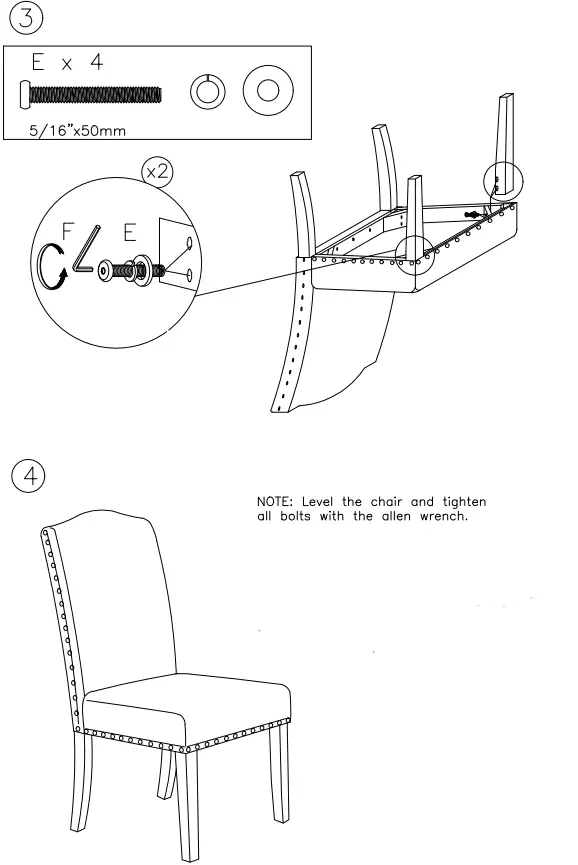 3

E x 4

5/16"x50mm

x2

F E

4

NOTE: Level the chair and tighten all bolts with the allen wrench.