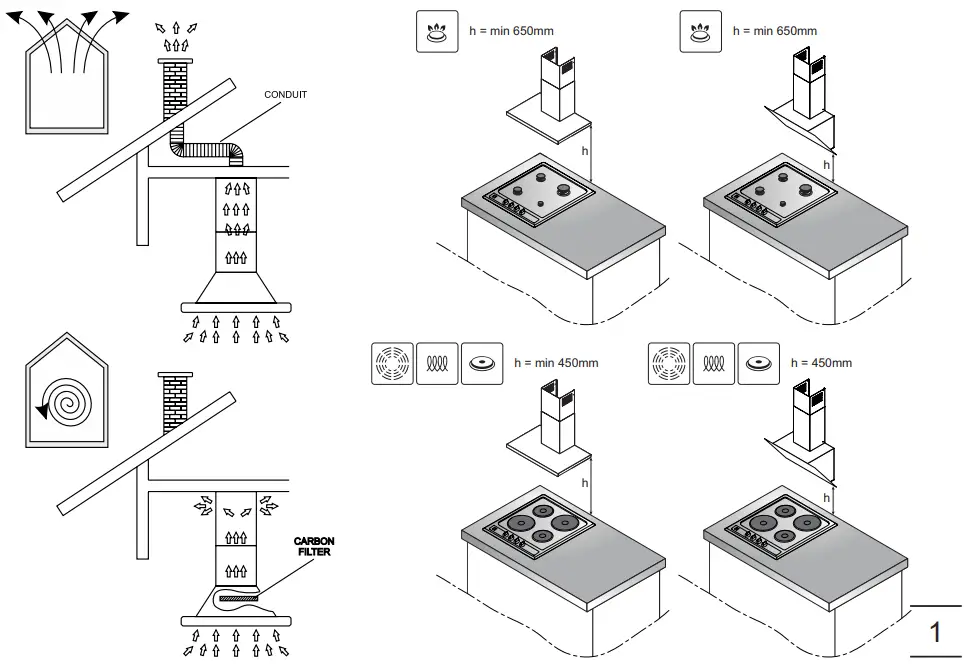 CONDUIT

CARBON FILTER

h = min 650mm

h

h = min 650mm

h

h = min 450mm

h

h = 450mm

h

1