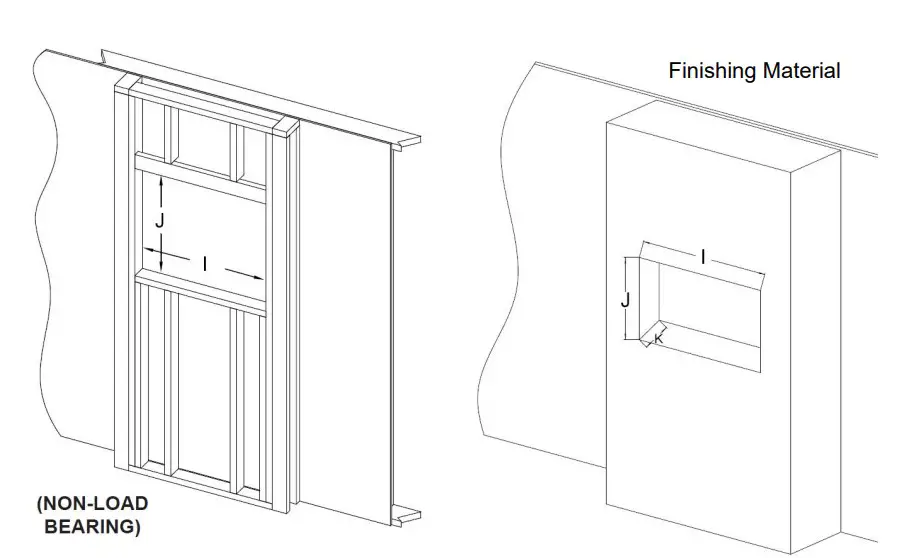 J

I

(NON-LOAD BEARING)

Finishing Material

I

J

K