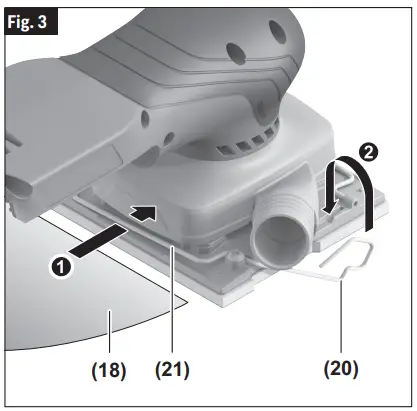 Fig. 3

2

1

(18)

(21)

(20)