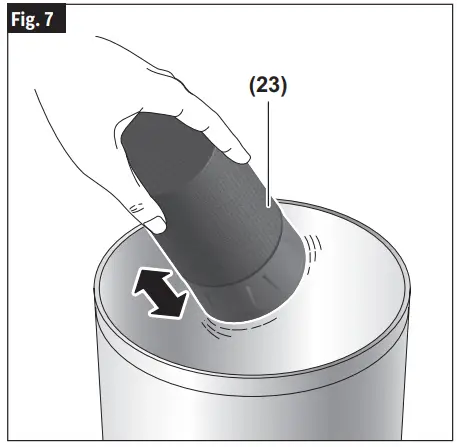 Fig. 7

(23)