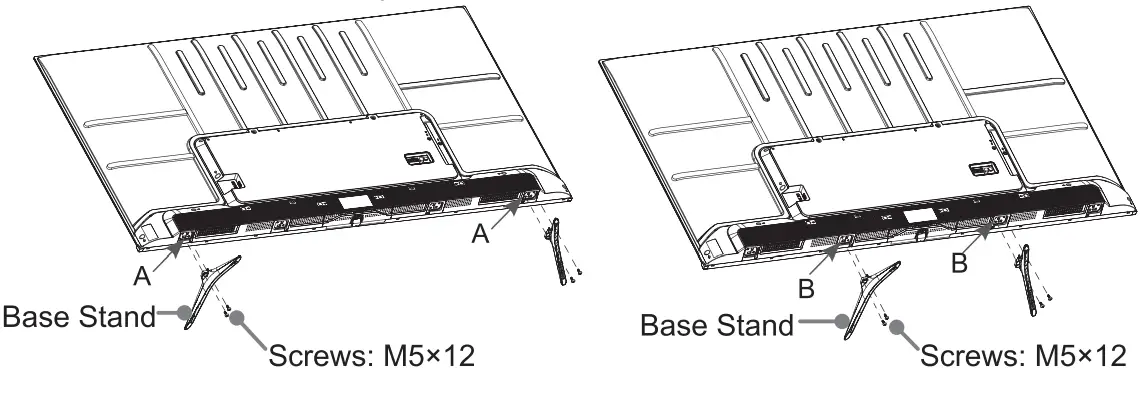 A
A
Base Stand
Screws: M5×12

B
B
Base Stand
Screws: M5×12