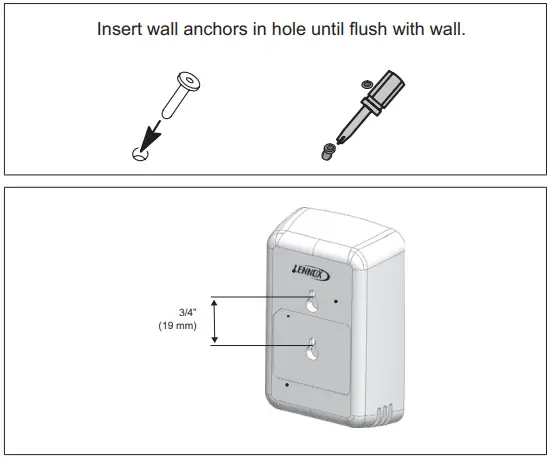 Insert wall anchors in hole until flush with wall.

LENNOX

3/4"
(19 mm)