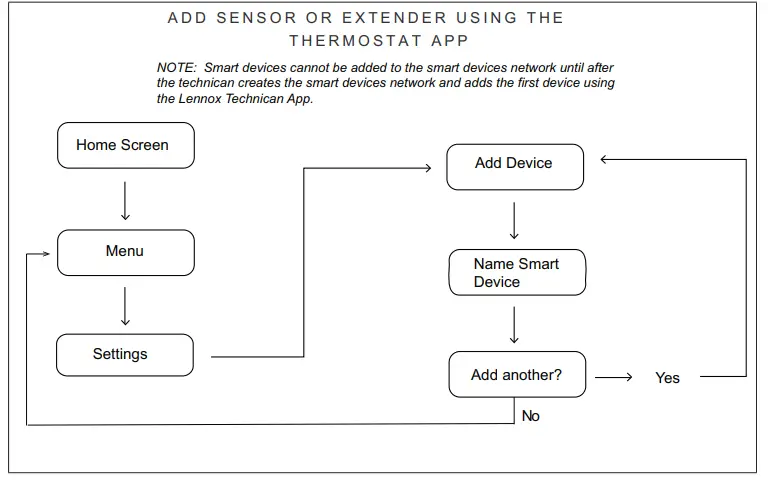 ADD SENSOR OR EXTENDER USING THE THERMOSTAT APP

NOTE: Smart devices cannot be added to the smart devices network until after the technican creates the smart devices network and adds the first device using the Lennox Technican App.

Home Screen

Menu

Settings

Add Device

Name Smart Device

Add another?

Yes

No