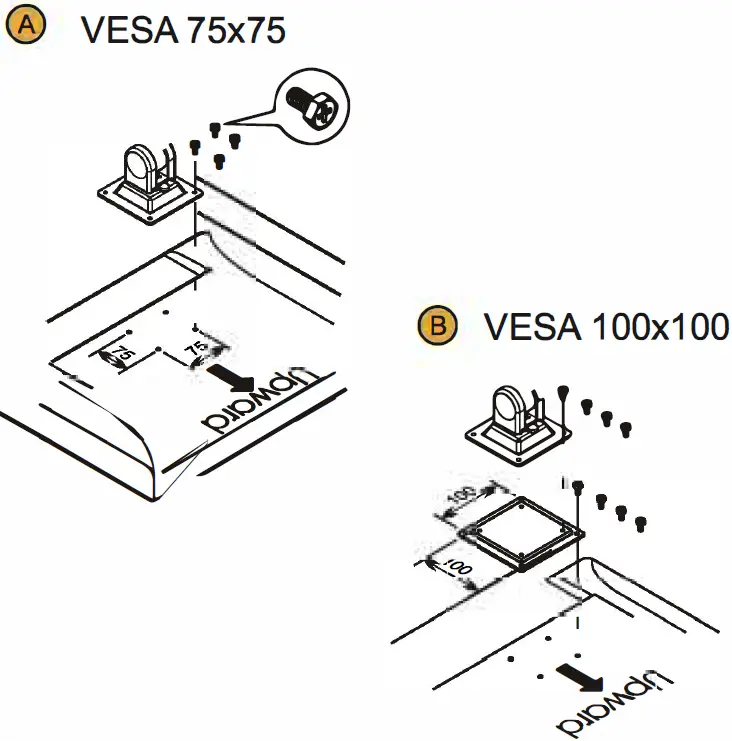 A VESA 75x75

75
75
Upward

B VESA 100x100

100
100
Upward