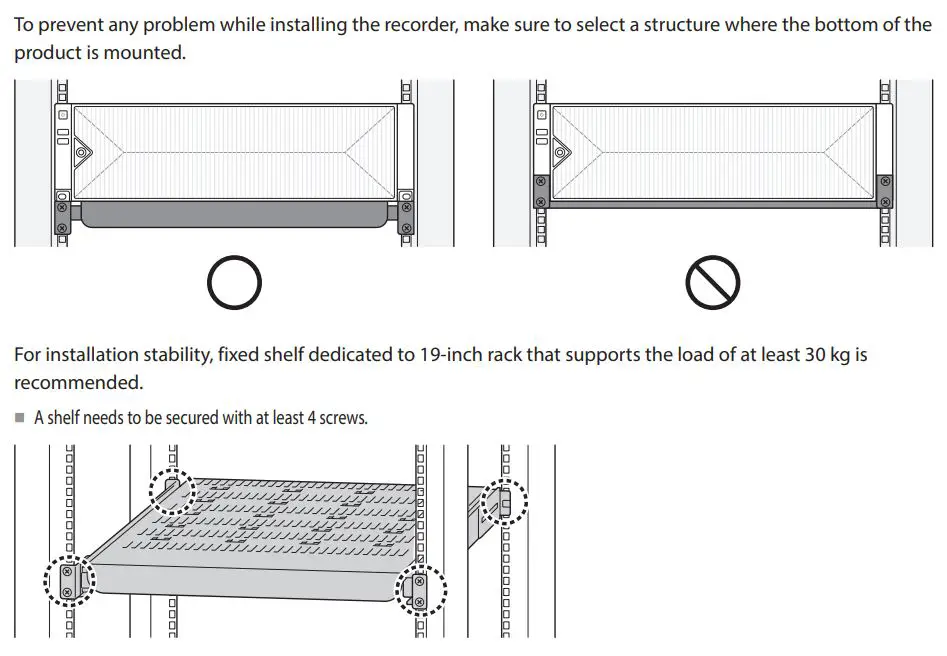 To prevent any problem while installing the recorder, make sure to select a structure where the bottom of the product is mounted.

For installation stability, fixed shelf dedicated to 19-inch rack that supports the load of at least 30 kg is recommended.

■ A shelf needs to be secured with at least 4 screws.