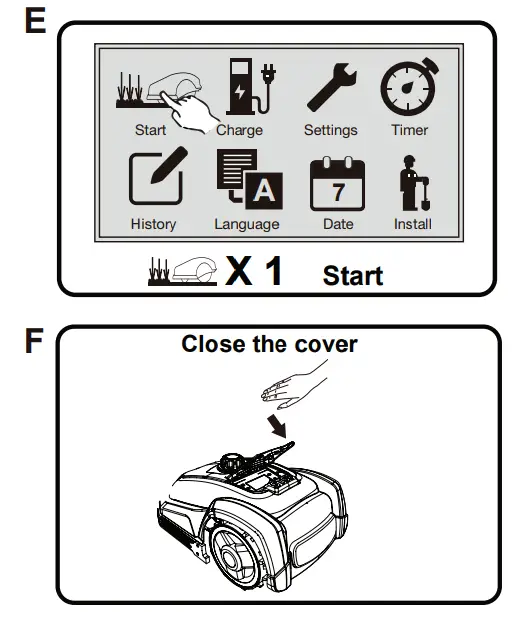 E

Start
Charge
Settings
Timer
History
A
Language
7
Date
Install

X 1 Start

F

Close the cover