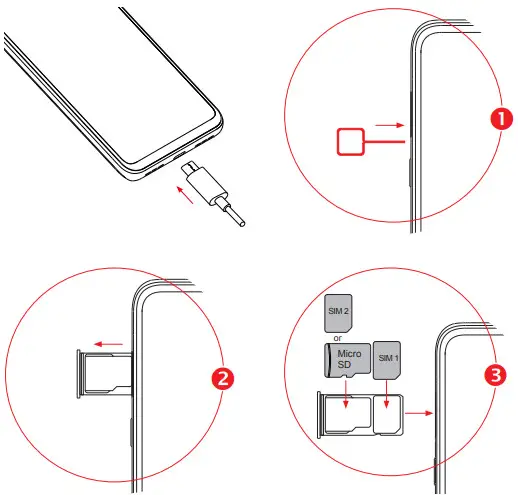 1

2

SIM 2

or

Micro SD

SIM 1

3