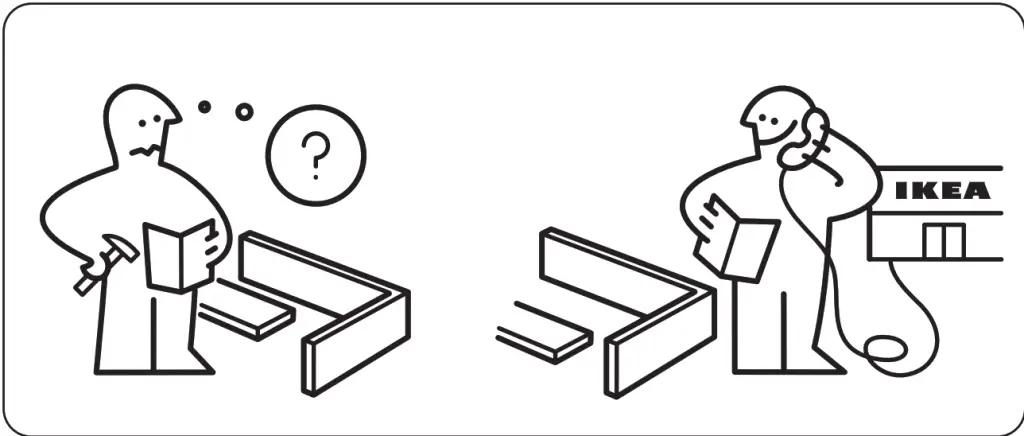 ?

IKEA