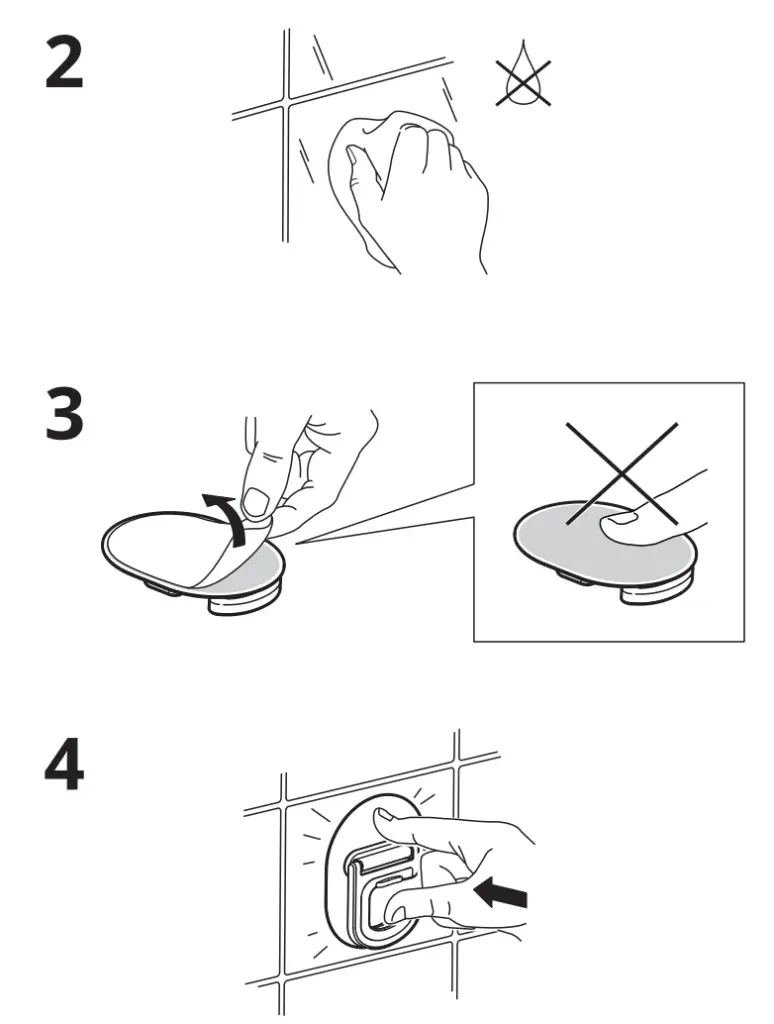 2

3

4