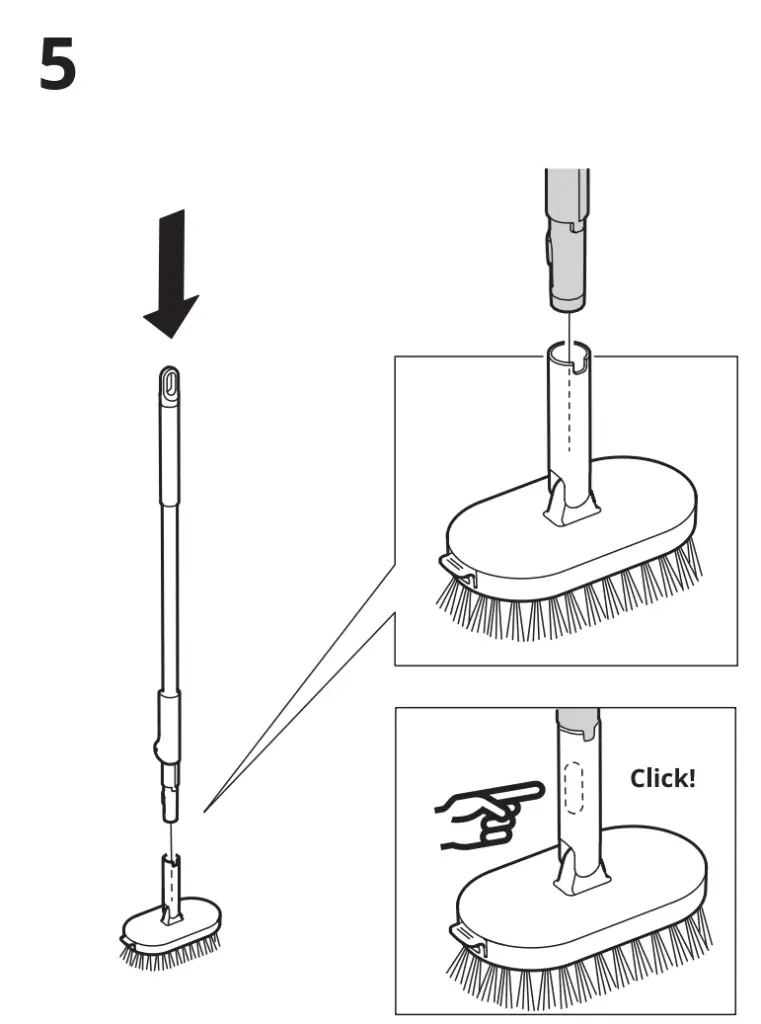 5

Click!