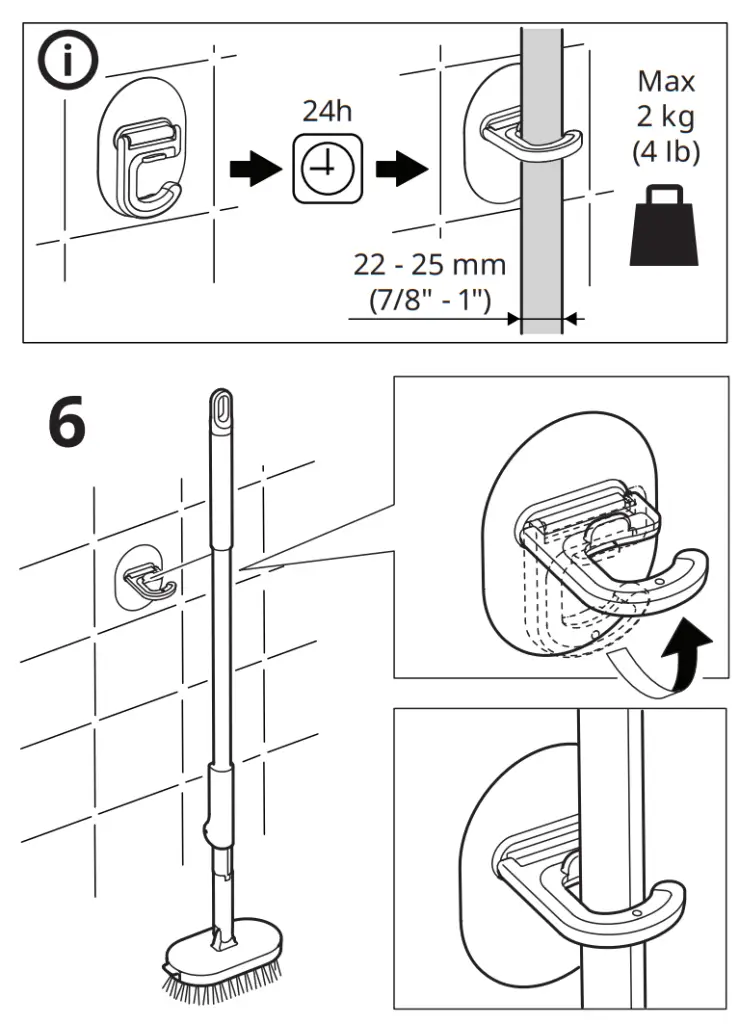 i

24h

Max
2 kg
(4 lb)

22 - 25 mm
(7/8" - 1")

6