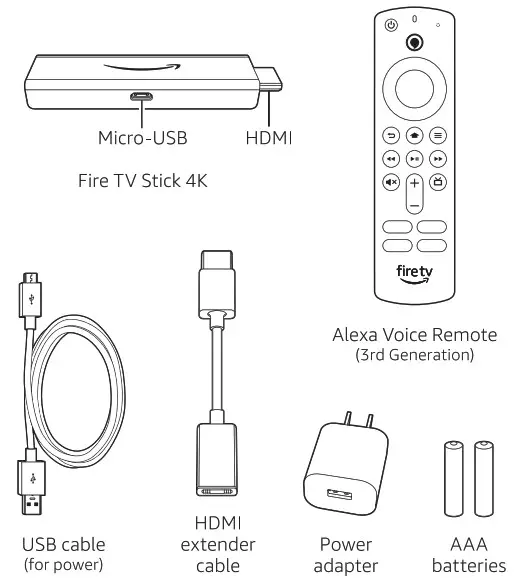 Micro-USB
HDMI

Fire TV Stick 4K

fire tv

Alexa Voice Remote
(3rd Generation)

USB cable
(for power)

HDMI extender cable

Power adapter

AAA batteries