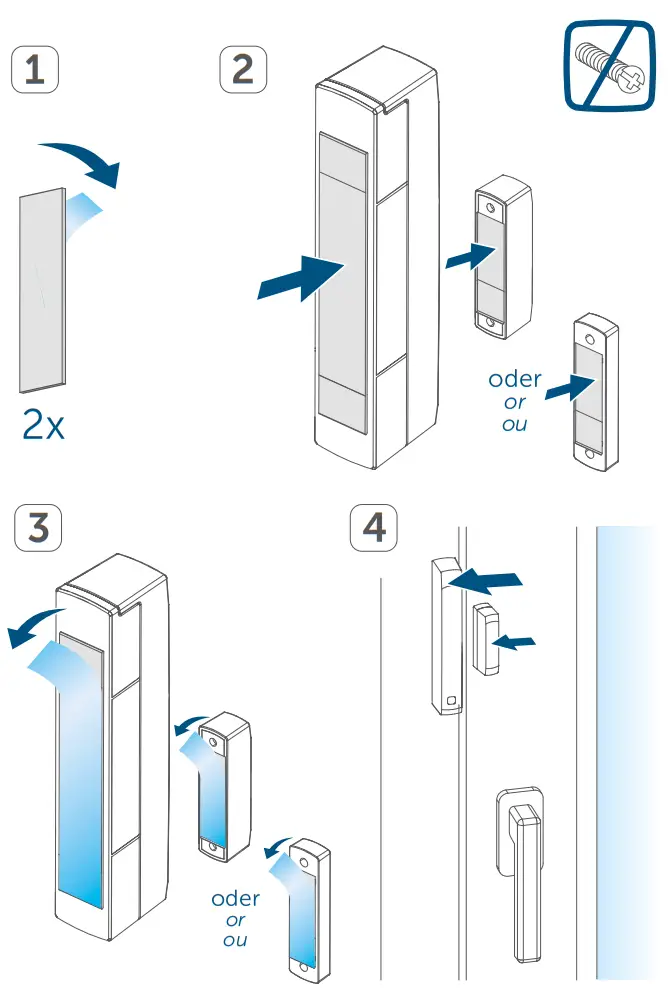 1

2

2x

oder
or
ou

3

4

oder
or
ou