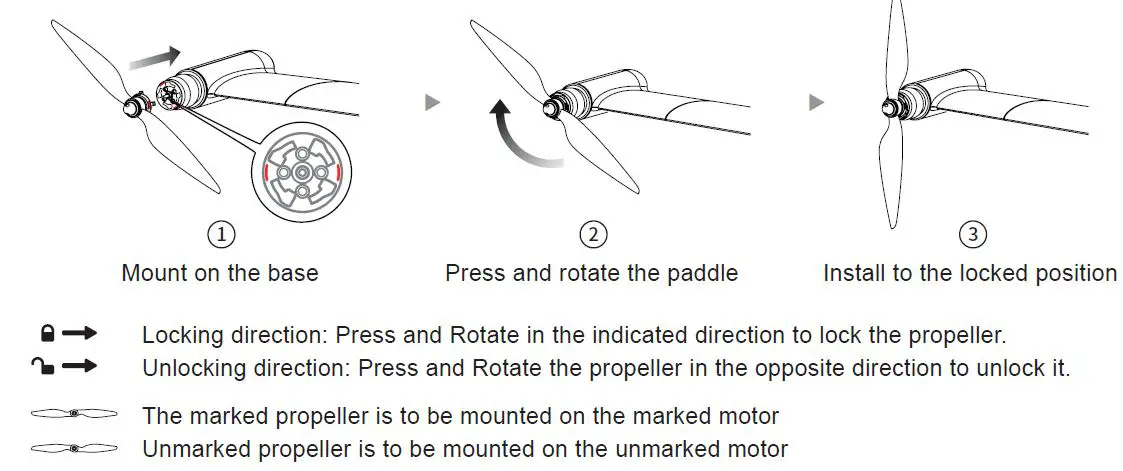 ① Mount on the base

② Press and rotate the paddle

③ Install to the locked position

Locking direction: Press and Rotate in the indicated direction to lock the propeller.
Unlocking direction: Press and Rotate the propeller in the opposite direction to unlock it.

The marked propeller is to be mounted on the marked motor
Unmarked propeller is to be mounted on the unmarked motor