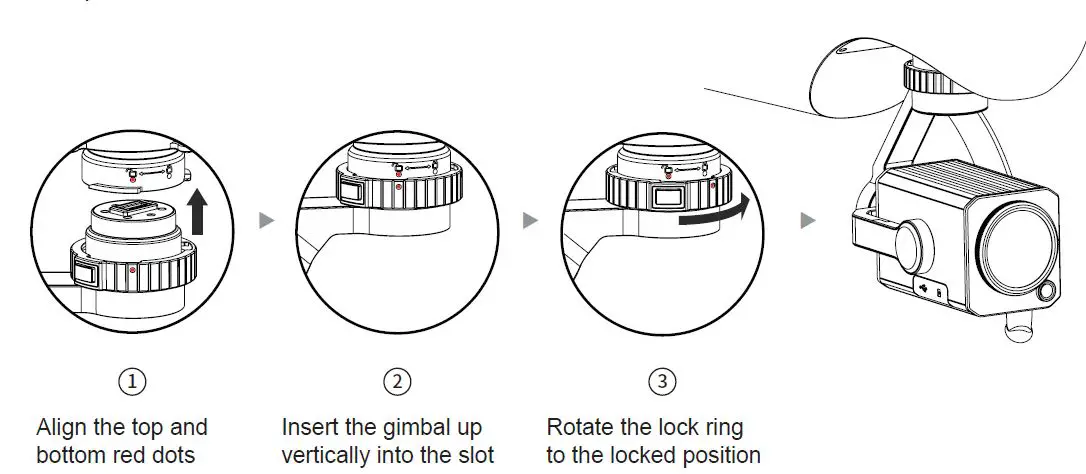 ①
Align the top and bottom red dots

②
Insert the gimbal up vertically into the slot

③
Rotate the lock ring to the locked position