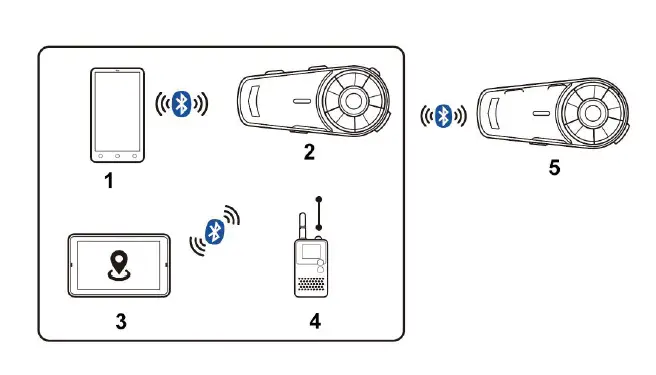 1

2

5

3

4