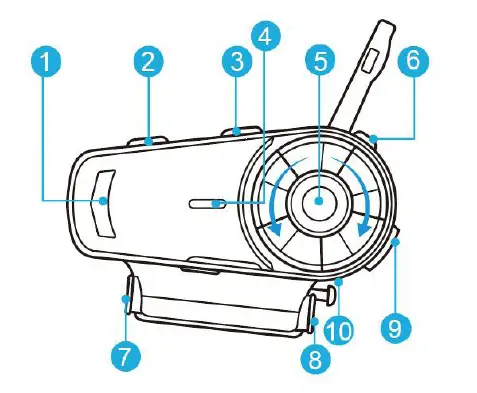 1
2
3
4
5
6
7
8
10
9