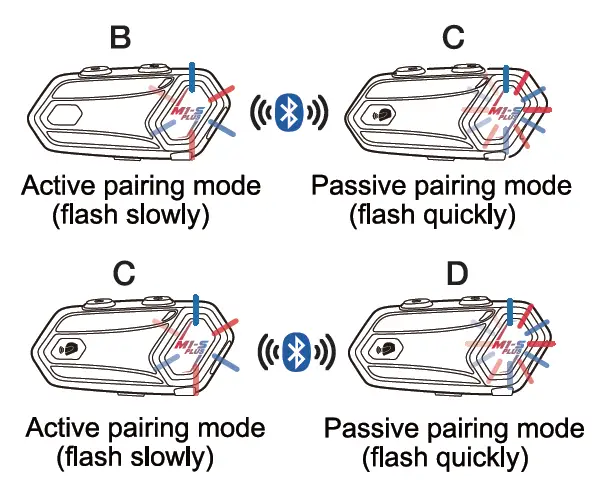 B

M1-S PLUS

Active pairing mode
(flash slowly)

C

M1-S PLUS

Passive pairing mode
(flash quickly)

C

M1-S PLUS

Active pairing mode
(flash slowly)

D

M1-S PLUS

Passive pairing mode
(flash quickly)