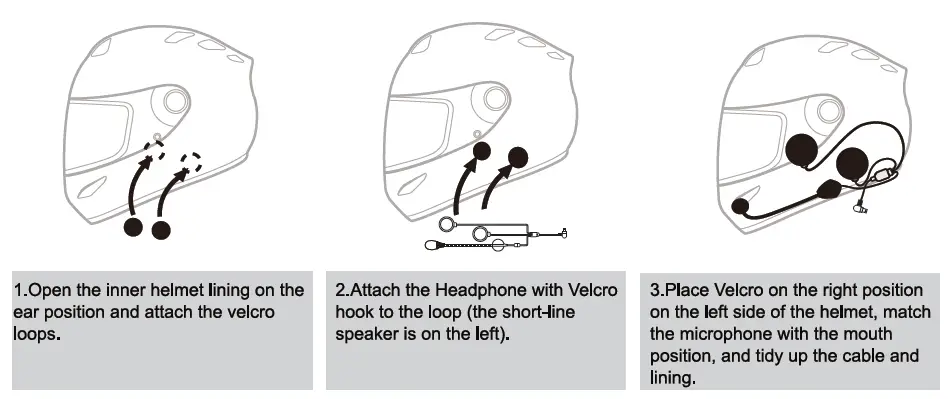 1.Open the inner helmet lining on the ear position and attach the velcro loops.

2.Attach the Headphone with Velcro hook to the loop (the short-line speaker is on the left).

3.Place Velcro on the right position on the left side of the helmet, match the microphone with the mouth position, and tidy up the cable and lining.