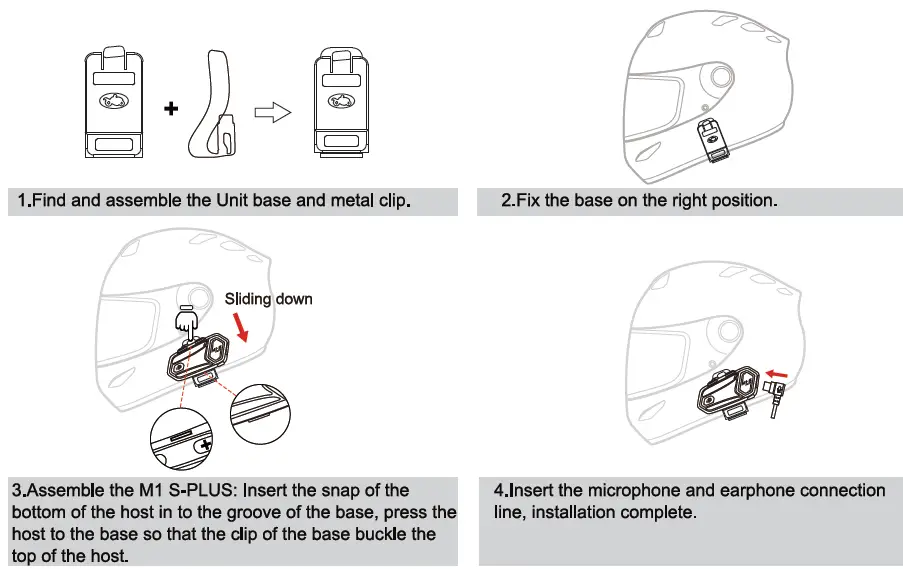 1.Find and assemble the Unit base and metal clip.

2.Fix the base on the right position.

Sliding down

3.Assemble the M1 S-PLUS: Insert the snap of the bottom of the host in to the groove of the base, press the host to the base so that the clip of the base buckle the top of the host.

4.Insert the microphone and earphone connection line, installation complete.