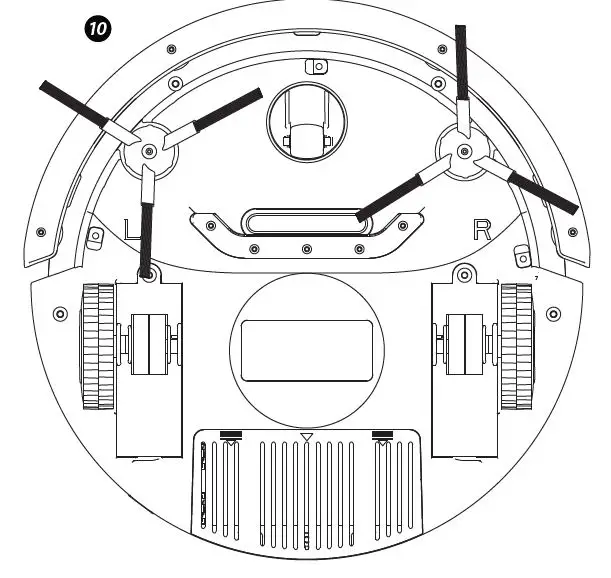 10

L

R