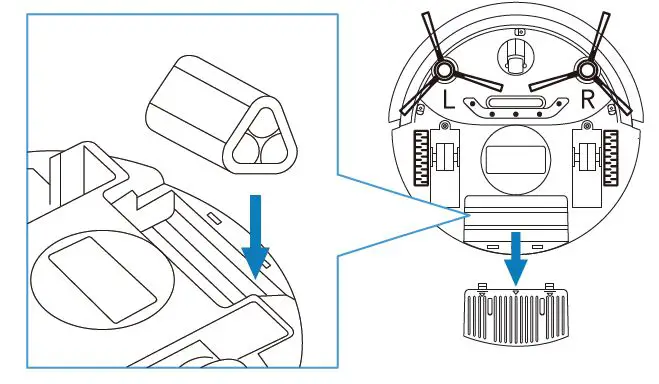 L
R